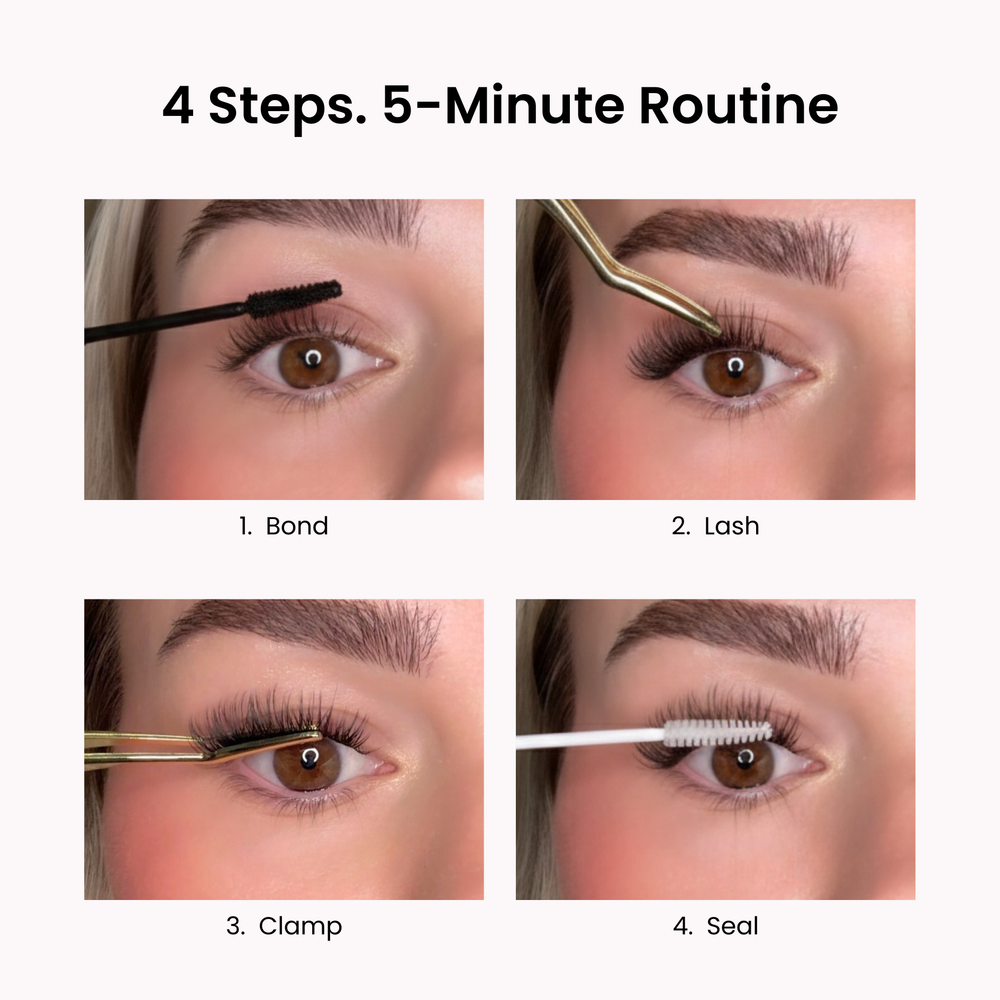 4 Steps. 5-Minute Routine

1. Bond

2. Lash

3. Clamp

4. Seal